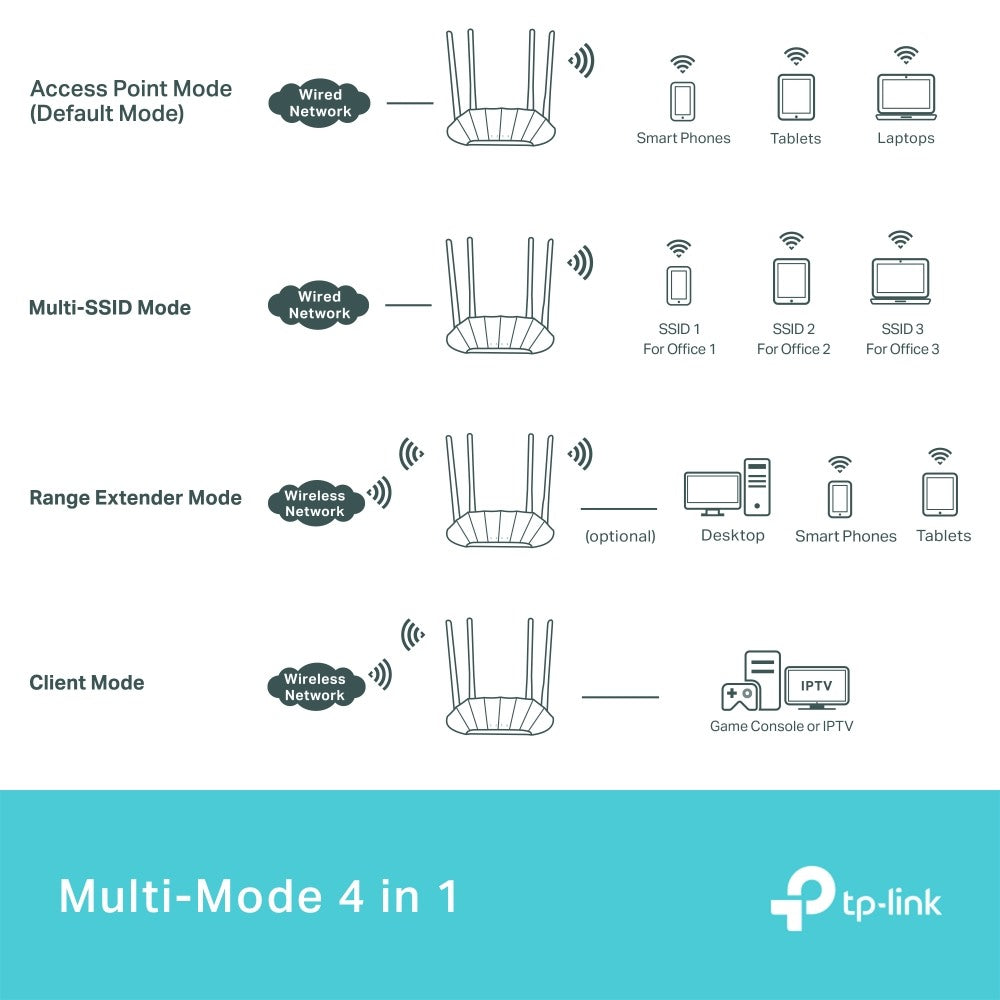 Access Point Mode
(Default Mode)

Wired Network

Smart Phones

Tablets

Laptops

Multi-SSID Mode

Wired Network

SSID 1
For Office 1

SSID 2
For Office 2

SSID 3
For Office 3

Range Extender Mode

Wireless Network

(optional)

Desktop

Smart Phones

Tablets

Client Mode

Wireless Network

IPTV

Game Console or IPTV

Multi-Mode 4 in 1

tp-link