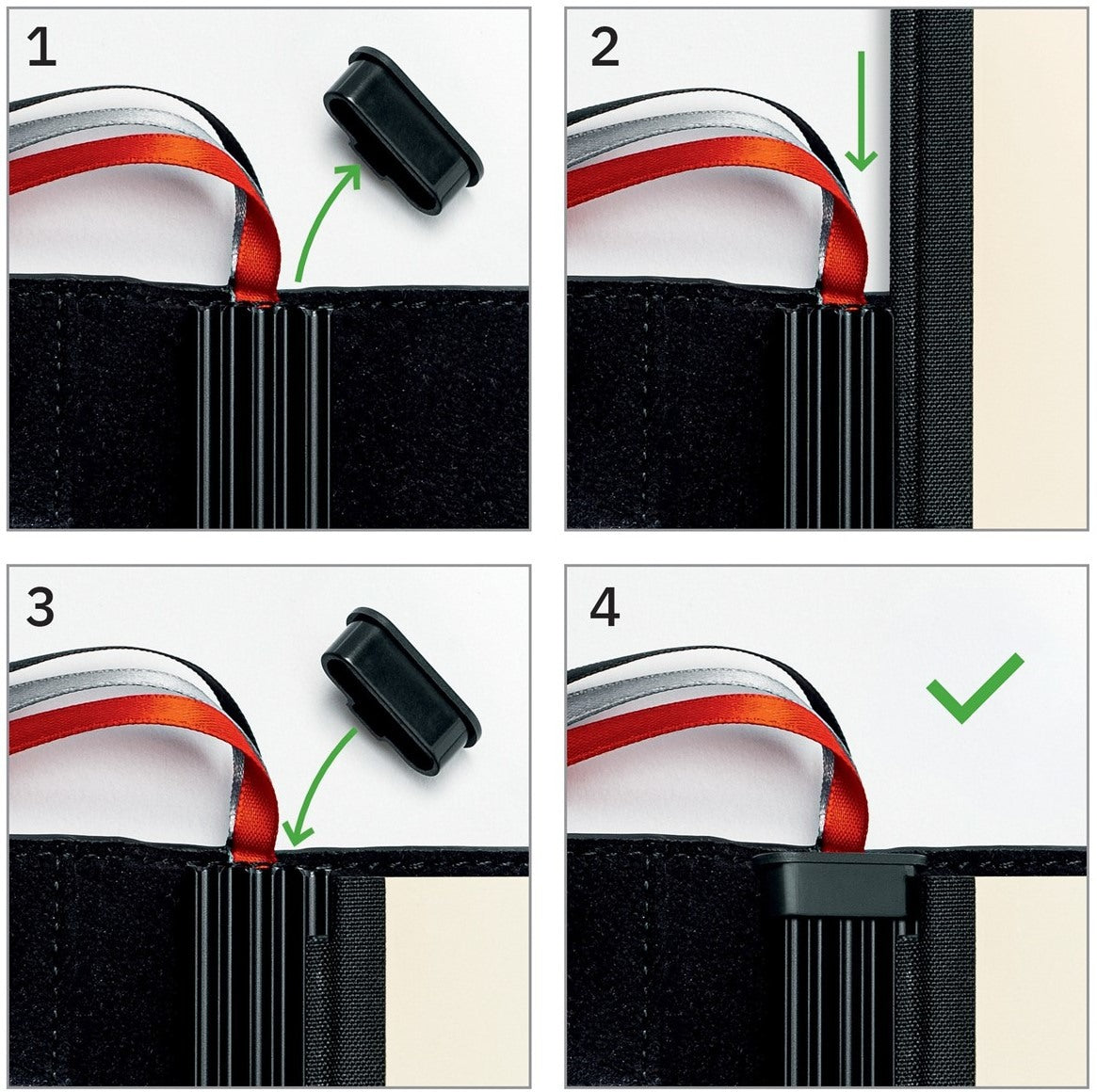 1

2

3

4