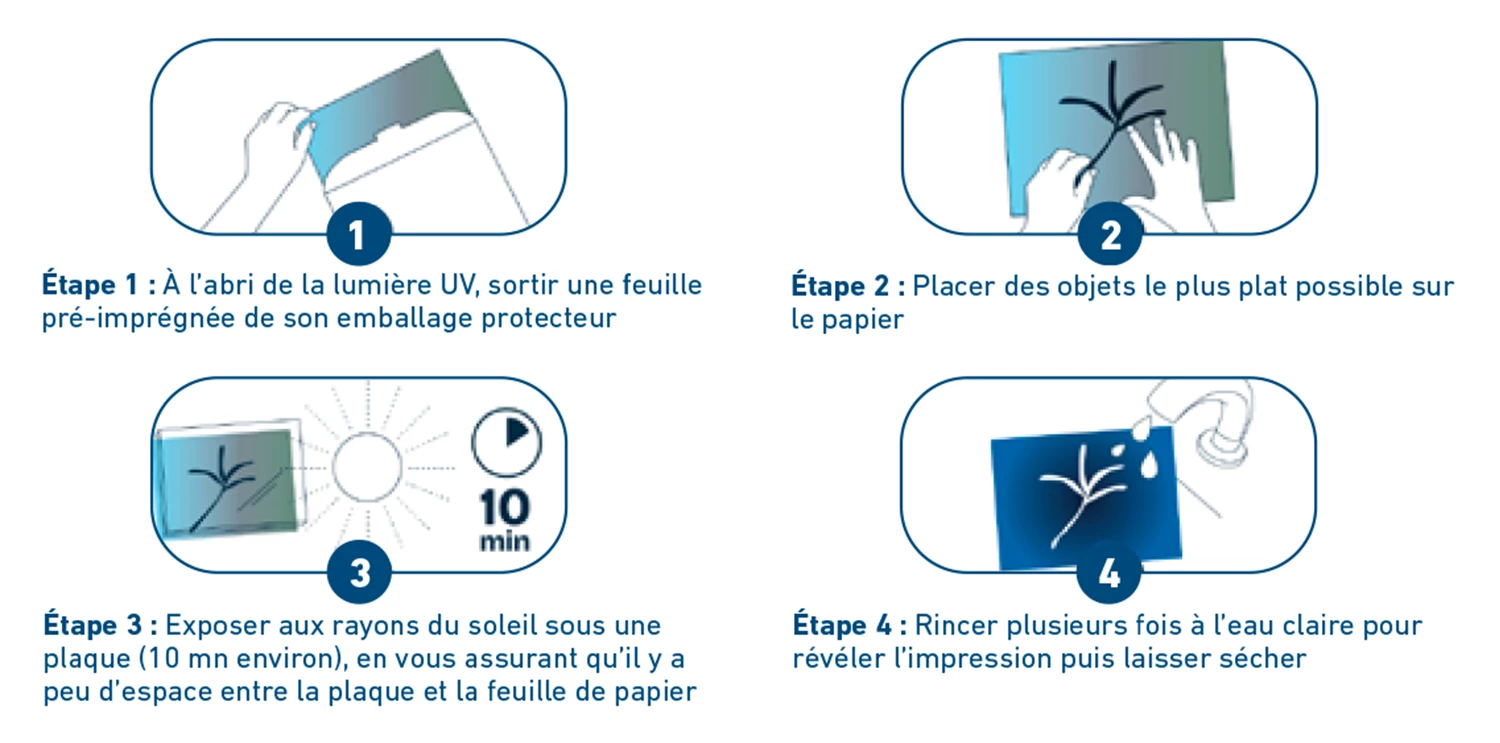 1

Étape 1 : À l'abri de la lumière UV, sortir une feuille pré-imprégnée de son emballage protecteur

2

Étape 2 : Placer des objets le plus plat possible sur le papier

10 min

3

Étape 3 : Exposer aux rayons du soleil sous une plaque (10 mn environ), en vous assurant qu'il y a peu d'espace entre la plaque et la feuille de papier

4

Étape 4 : Rincer plusieurs fois à l'eau claire pour révéler l'impression puis laisser sécher