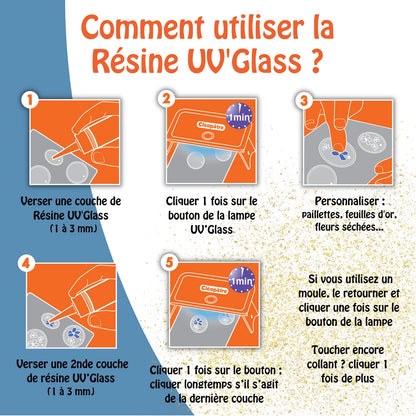 Comment utiliser la Résine UV'Glass ?

1

Verser une couche de Résine UV'Glass (1 à 3 mm)

2

Cléopâtre

1min

Cliquer 1 fois sur le bouton de la lampe UV'Glass

3

Personnaliser : paillettes, feuilles d'or, fleurs séchées...

4

Verser une 2nde couche de résine UV'Glass (1 à 3 mm)

5

Cléopâtre

1min

Cliquer 1 fois sur le bouton ; cliquer longtemps s'il s'agit de la dernière couche

Si vous utilisez un moule, le retourner et cliquer une fois sur le bouton de la lampe

Toucher encore collant ? cliquer 1 fois de plus