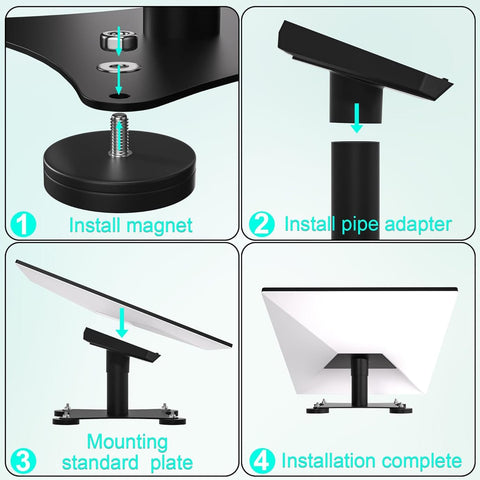 1 Install magnet

2 Install pipe adapter

3 Mounting standard plate

4 Installation complete