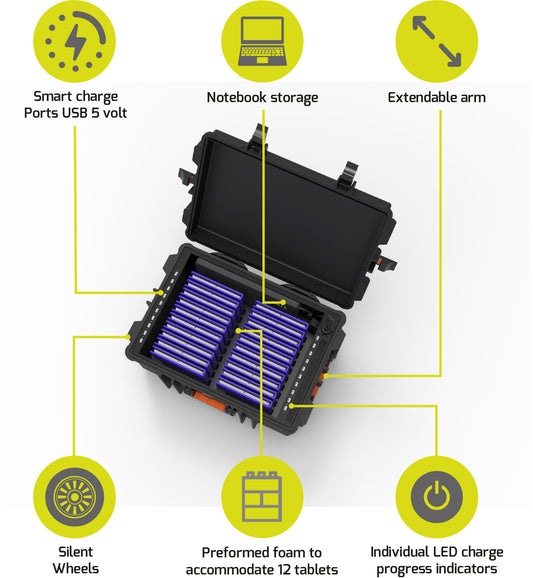 Smart charge
Ports USB 5 volt

Notebook storage

Extendable arm

Silent
Wheels

Preformed foam to
accommodate 12 tablets

Individual LED charge
progress indicators