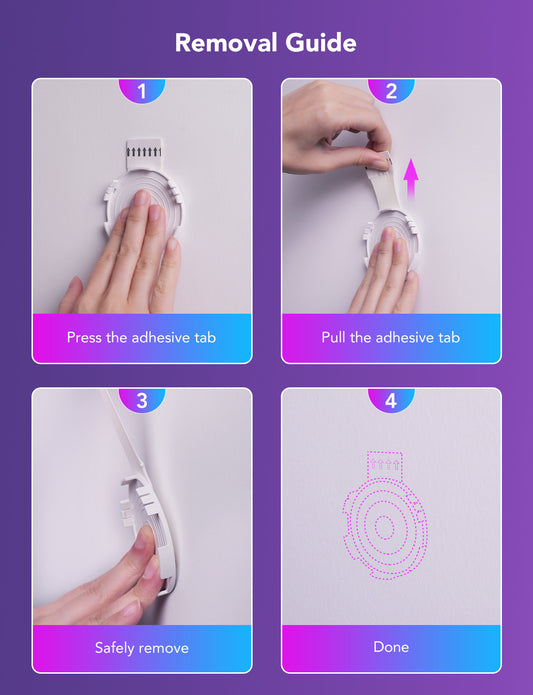 Removal Guide

1

Press the adhesive tab

2

Pull the adhesive tab

3

Safely remove

4

Done